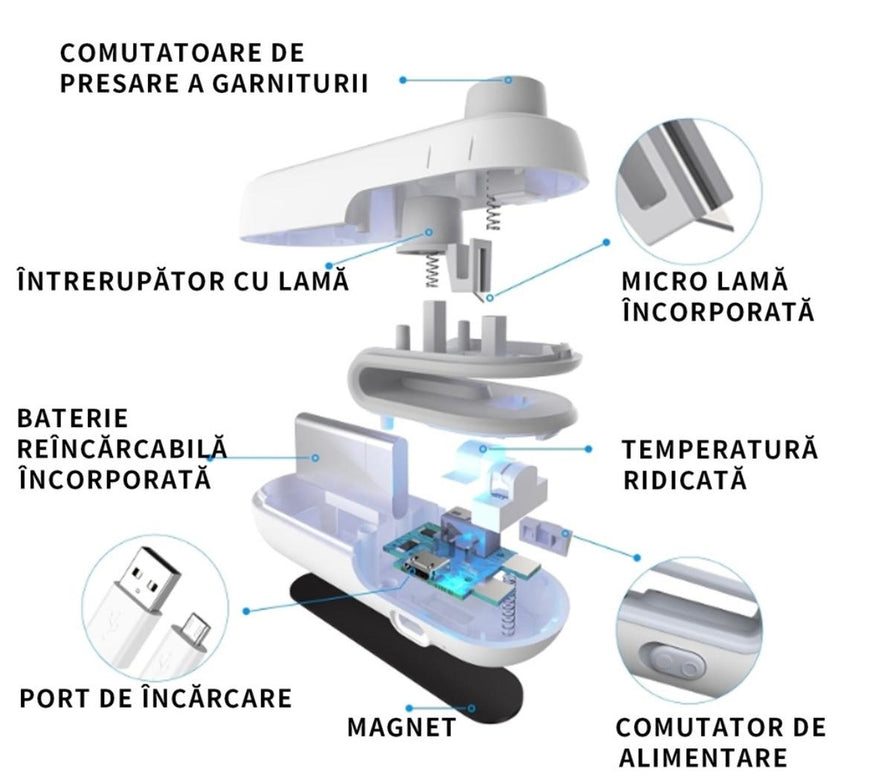 COMUTATOARE DE PRESARE A GARNITURII

ÎNTRERUPĂTOR CU LAMĂ

MICRO LAMĂ ÎNCORPORATĂ

BATERIE REÎNCĂRCABILĂ ÎNCORPORATĂ

TEMPERATURĂ RIDICATĂ

PORT DE ÎNCĂRCARE

MAGNET

COMUTATOR DE ALIMENTARE