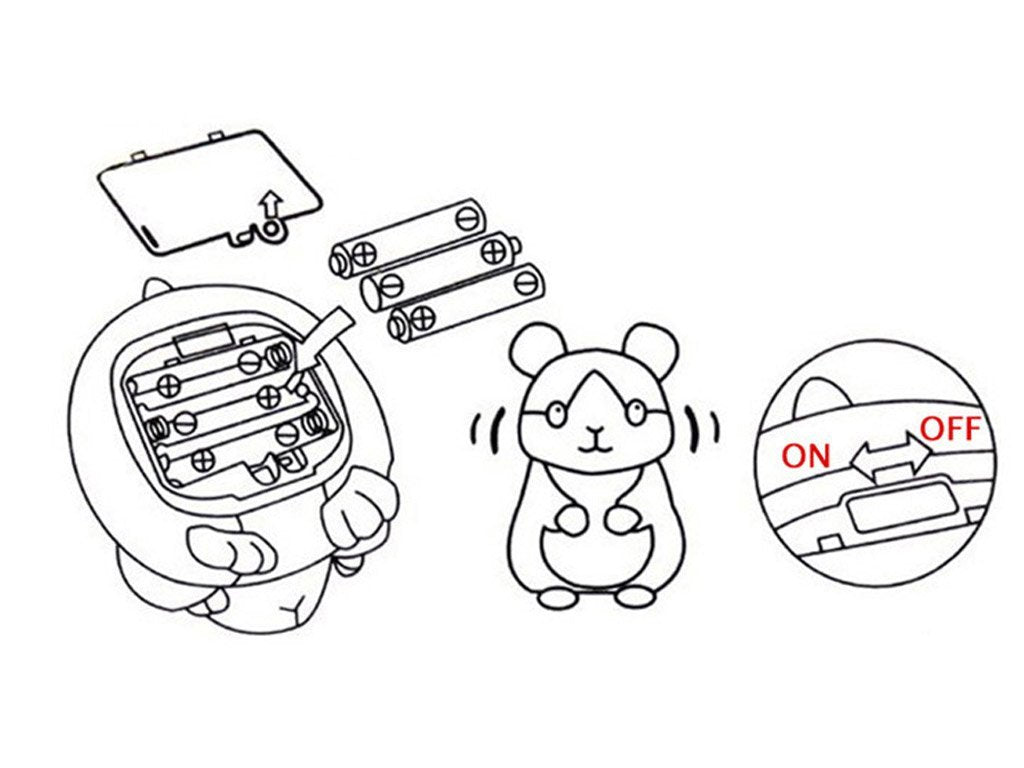 ON
OFF