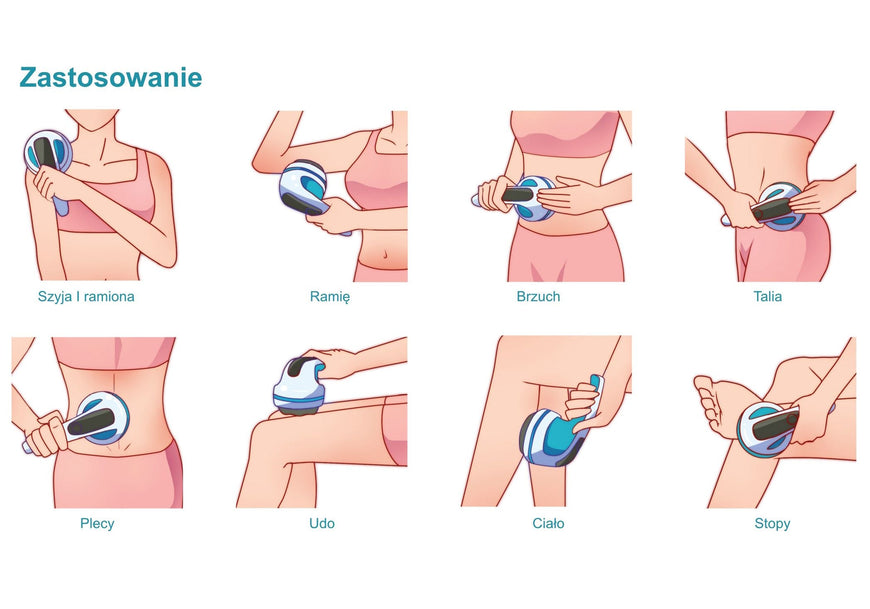 Zastosowanie

Szyja I ramiona

Ramię

Brzuch

Talia

Plecy

Udo

Ciało

Stopy