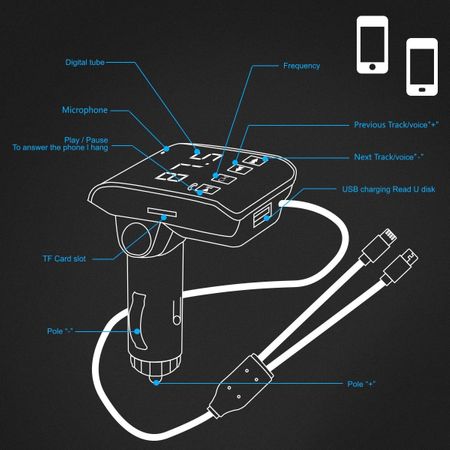 Digital tube

Frequency

Microphone

Previous Track/voice"+"

Play / Pause
To answer the phone I hang

Next Track/voice"-"

USB charging Read U disk

TF Card slot

Pole "-"

Pole "+"