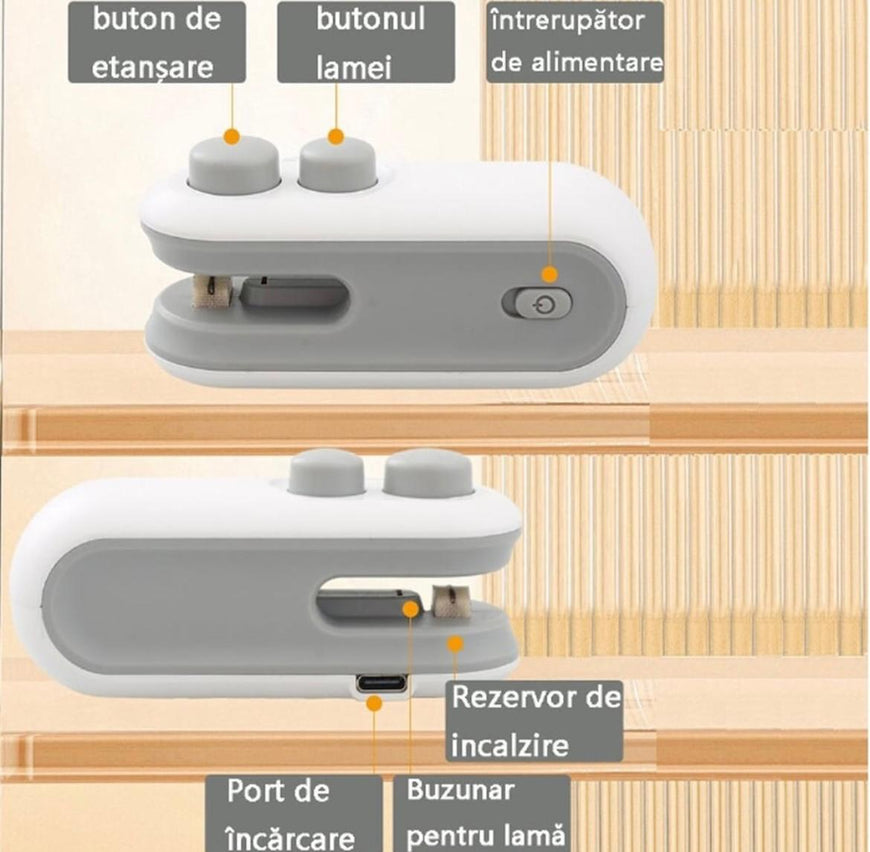 buton de etanșare

butonul lamei

întrerupător de alimentare

Rezervor de incalzire

Port de încărcare

Buzunar pentru lamă