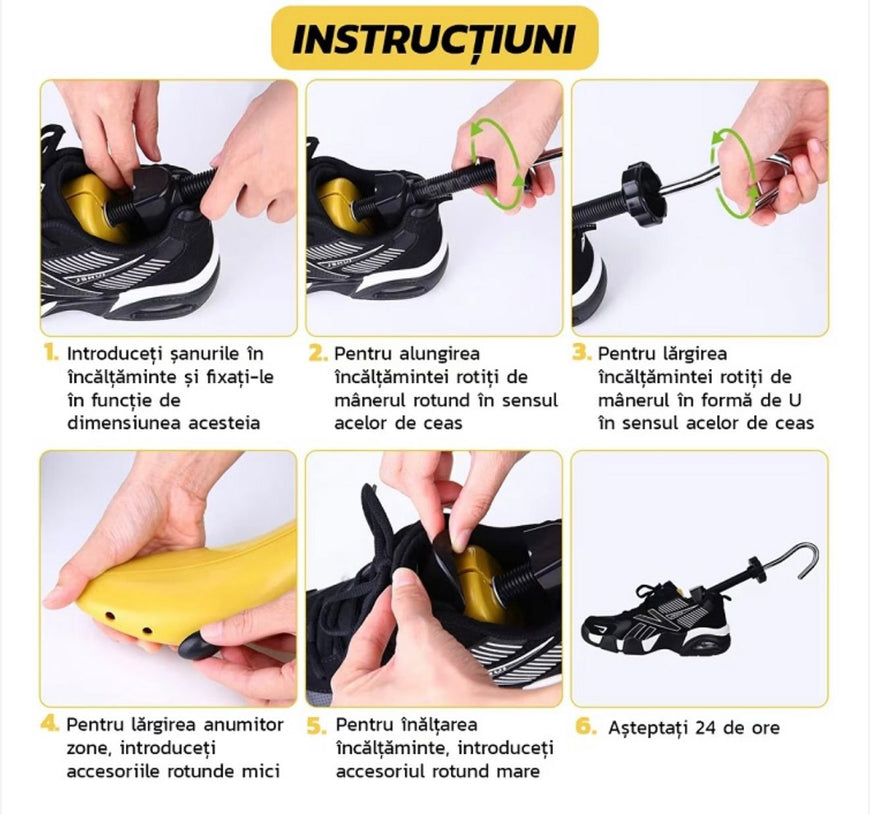 INSTRUCȚIUNI

1. Introduceți șanurile în încălțăminte și fixați-le în funcție de dimensiunea acesteia

2. Pentru alungirea încălțămintei rotiți de mânerul rotund în sensul acelor de ceas

3. Pentru lărgirea încălțămintei rotiți de mânerul în formă de U în sensul acelor de ceas

4. Pentru lărgirea anumitor zone, introduceți accesoriile rotunde mici

5. Pentru înălțarea încălțăminte, introduceți accesoriul rotund mare

6. Așteptați 24 de ore